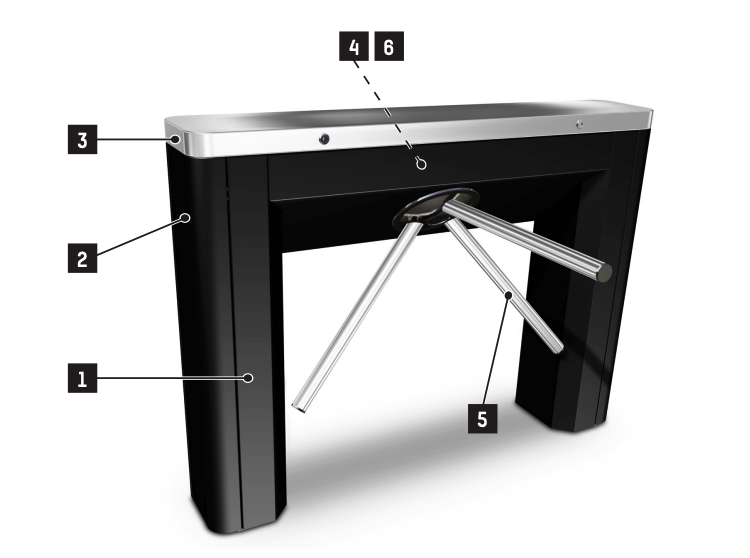 4 6
3
2
1
5