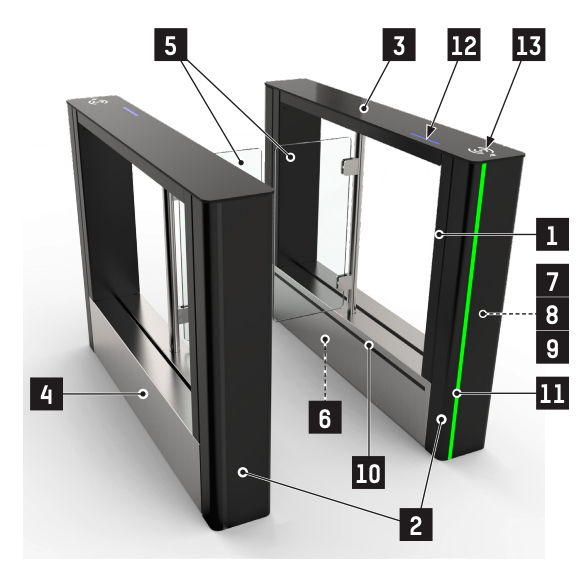 5
3
12
13
1
7
8
9
11
4
6
10
2